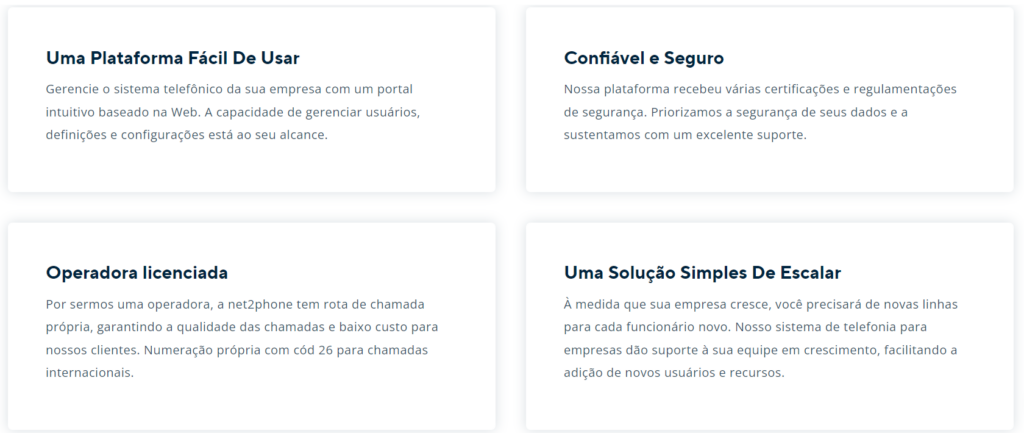 Uma Plataforma Fácil De Usar

Gerencie o sistema telefônico da sua empresa com um portal intuitivo baseado na Web. A capacidade de gerenciar usuários, definições e configurações está ao seu alcance.

Confiável e Seguro

Nossa plataforma recebeu várias certificações e regulamentações de segurança. Priorizamos a segurança de seus dados e a sustentamos com um excelente suporte.

Operadora licenciada

Por sermos uma operadora, a net2phone tem rota de chamada própria, garantindo a qualidade das chamadas e baixo custo para nossos clientes. Numeração própria com cód 26 para chamadas internacionais.

Uma Solução Simples De Escalar

À medida que sua empresa cresce, você precisará de novas linhas para cada funcionário novo. Nosso sistema de telefonia para empresas dão suporte à sua equipe em crescimento, facilitando a adição de novos usuários e recursos.